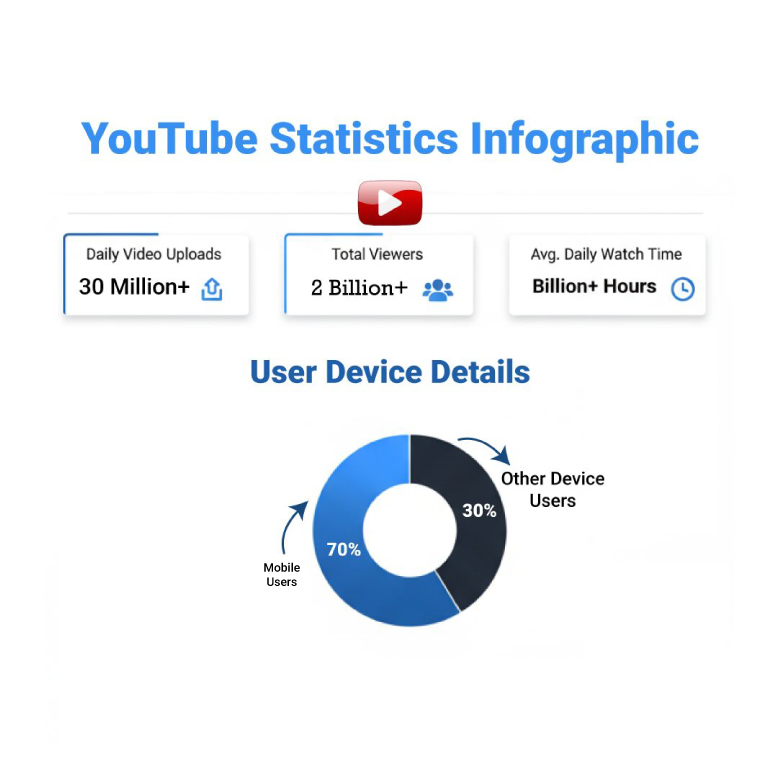 YouTube Statistics Infographic

Daily Video Uploads
30 Million+

Total Viewers
2 Billion+

Avg. Daily Watch Time
Billion+ Hours

User Device Details

Other Device Users
30%
70%
Mobile Users