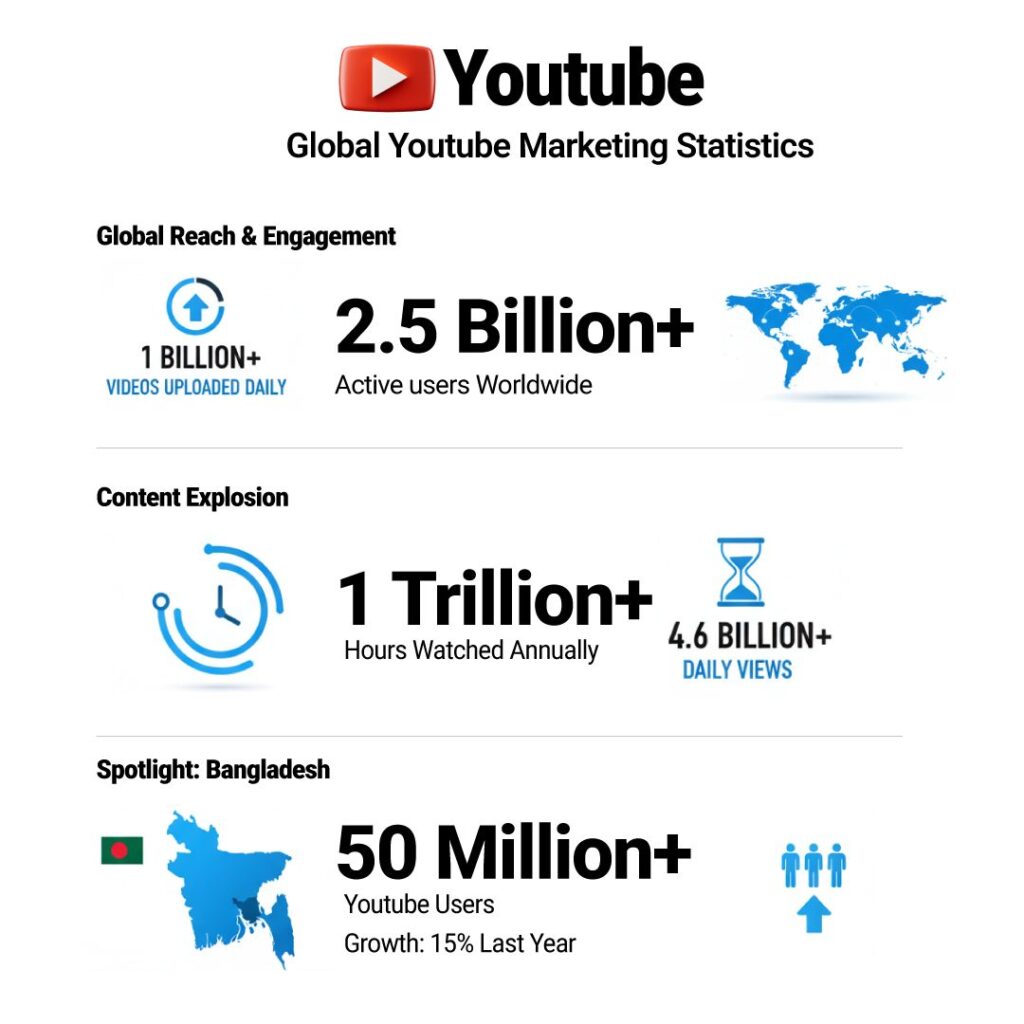 Youtube
Global Youtube Marketing Statistics

Global Reach & Engagement

1 BILLION+
VIDEOS UPLOADED DAILY

2.5 Billion+
Active users Worldwide

Content Explosion

1 Trillion+
Hours Watched Annually

4.6 BILLION+
DAILY VIEWS

Spotlight: Bangladesh

50 Million+
Youtube Users
Growth: 15% Last Year