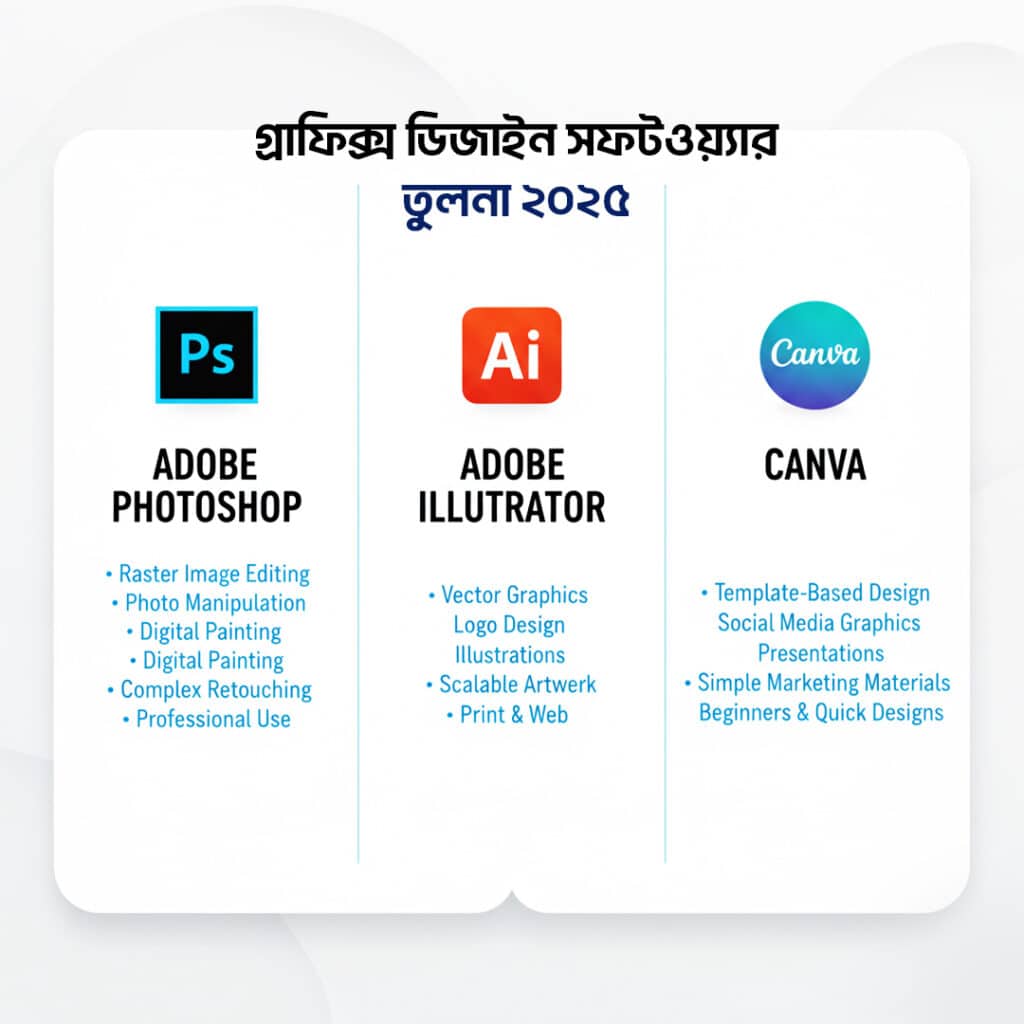 গ্রাফিক্স ডিজাইন সফটওয়্যার তুলনা ২০২৫

Ps

ADOBE PHOTOSHOP

• Raster Image Editing
• Photo Manipulation
• Digital Painting
• Digital Painting
• Complex Retouching
• Professional Use

Ai

ADOBE ILLUTRATOR

• Vector Graphics
Logo Design
Illustrations
• Scalable Artwerk
• Print & Web

Canva

CANVA

• Template-Based Design
Social Media Graphics
Presentations
• Simple Marketing Materials
Beginners & Quick Designs