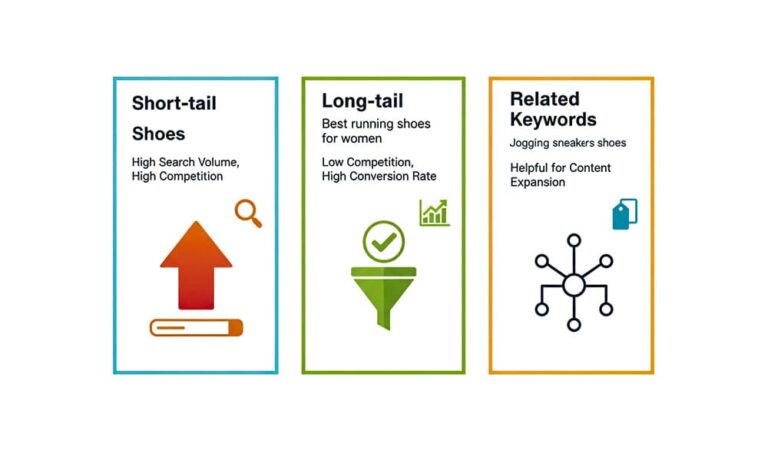 Short-tail

Shoes

High Search Volume, High Competition

Long-tail

Best running shoes for women

Low Competition, High Conversion Rate

Related Keywords

Jogging sneakers shoes

Helpful for Content Expansion